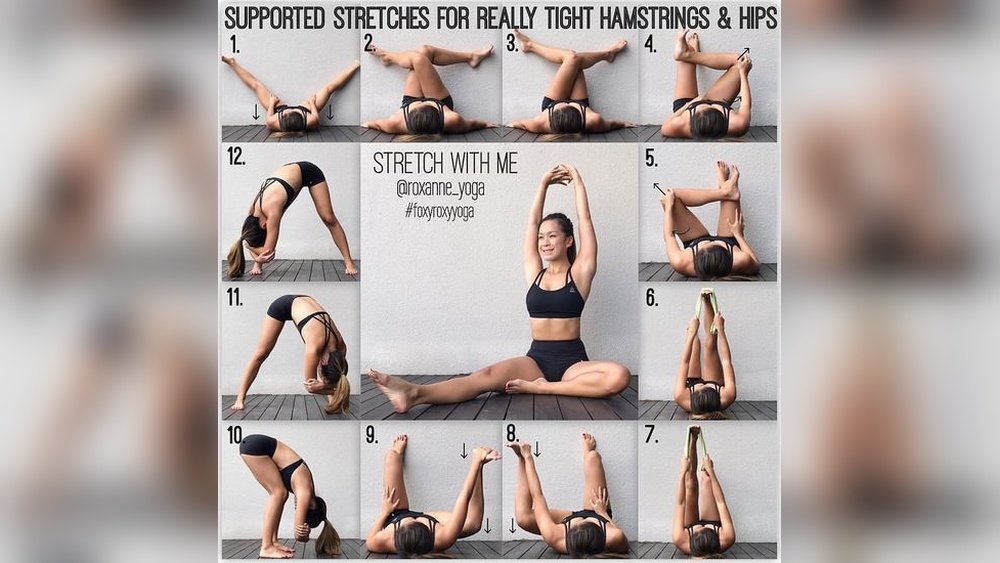 SUPPORTED STRETCHES FOR REALLY TIGHT HAMSTRINGS & HIPS

1.

2.

3.

4.

12.

STRETCH WITH ME
@roxanne_yoga
#foxyroxyyoga

5.

11.

6.

10.

9.

8.

7.